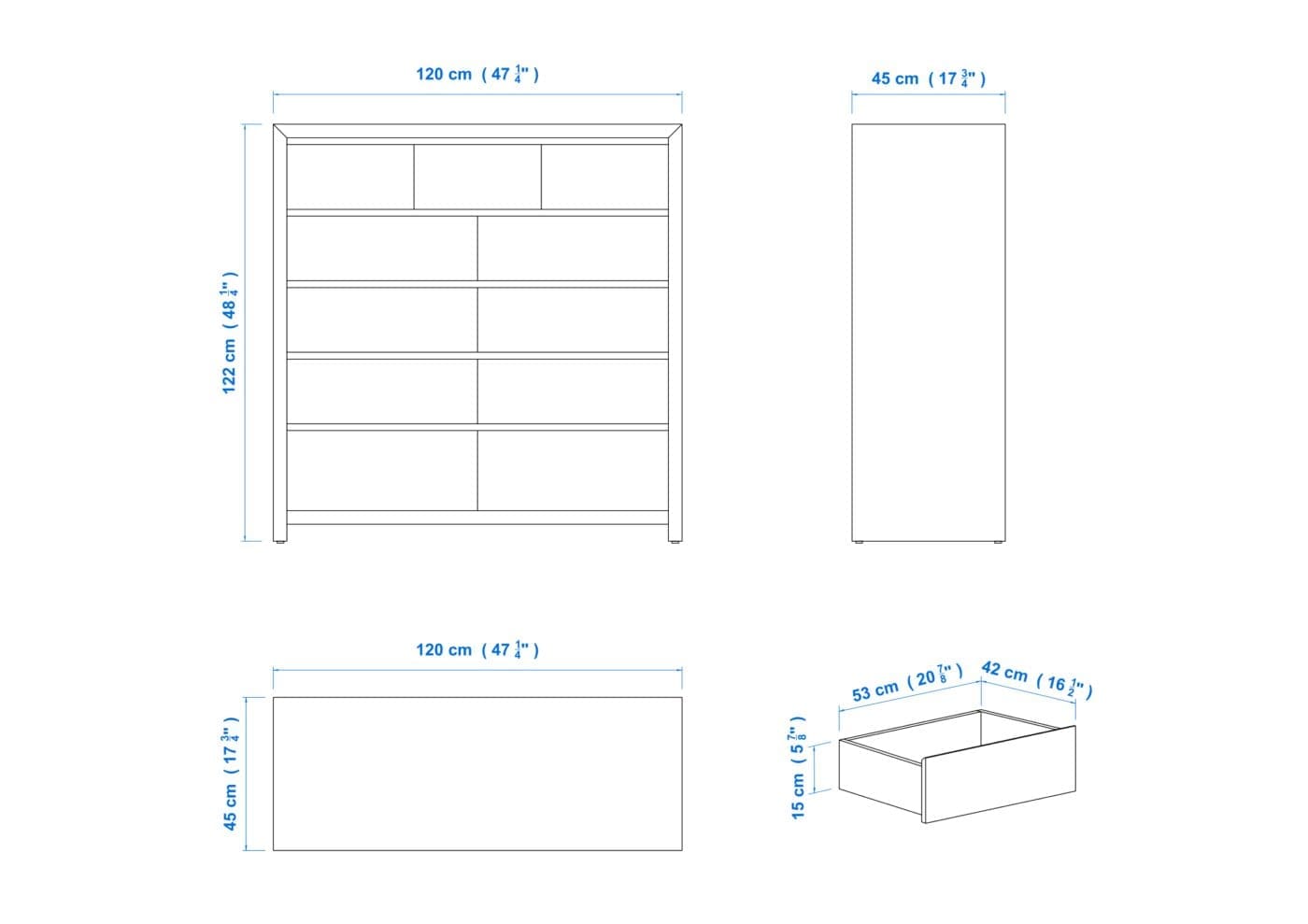 120 cm ( 47 $\frac{1}{4}$" )

45 cm ( 17 $\frac{3}{4}$" )

122 cm ( 48 $\frac{1}{4}$" )

120 cm ( 47 $\frac{1}{4}$" )

45 cm ( 17 $\frac{3}{4}$" )

53 cm ( 20 $\frac{7}{8}$" )

42 cm ( 16 $\frac{1}{2}$" )

15 cm ( 5 $\frac{7}{8}$" )