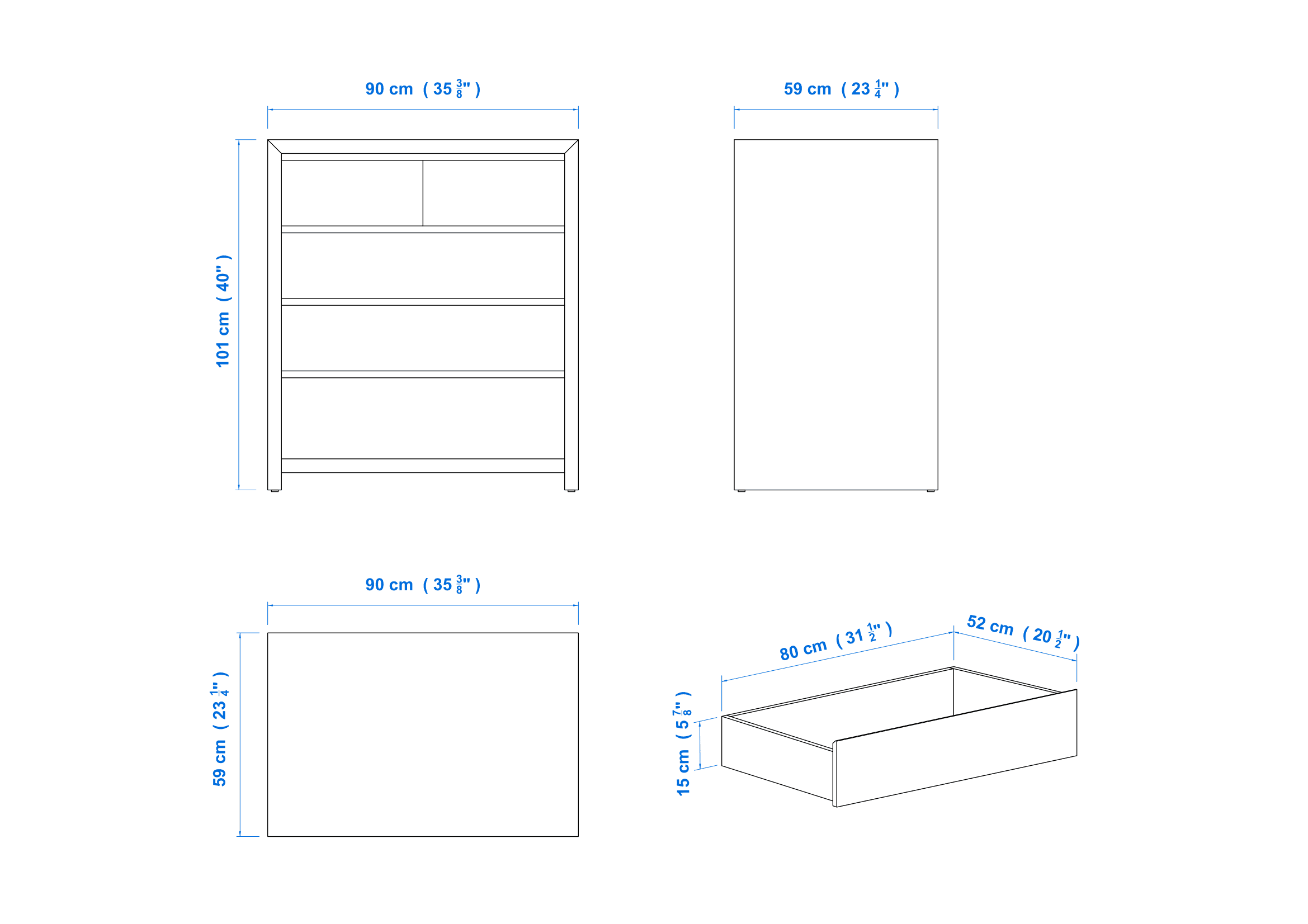 90 cm ( 35 $\frac{3}{8}$" )

59 cm ( 23 $\frac{1}{4}$" )

101 cm ( 40" )

90 cm ( 35 $\frac{3}{8}$" )

59 cm ( 23 $\frac{1}{4}$" )

80 cm ( 31 $\frac{1}{2}$" )

52 cm ( 20 $\frac{1}{2}$" )

15 cm ( 5 $\frac{7}{8}$" )