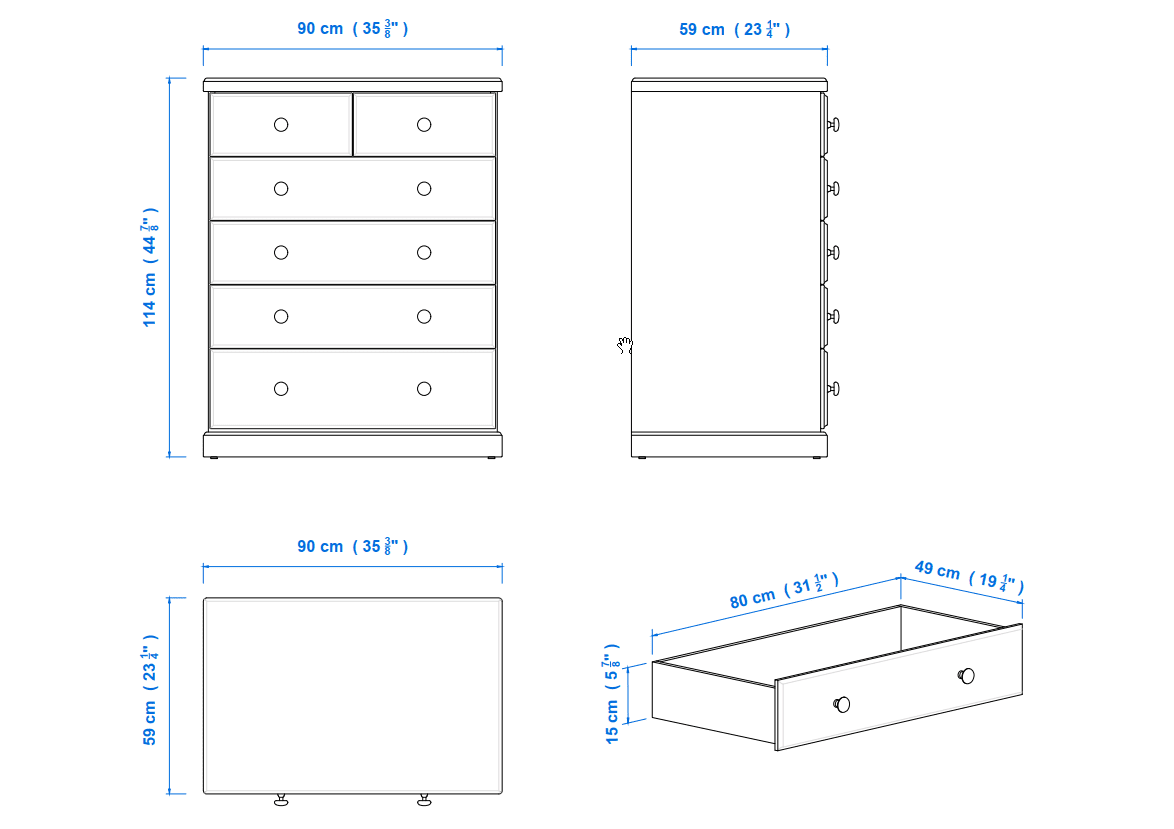 90 cm ( 35 $\frac{3}{8}$" )

59 cm ( 23 $\frac{1}{4}$" )

114 cm ( 44 $\frac{7}{8}$" )

90 cm ( 35 $\frac{3}{8}$" )

59 cm ( 23 $\frac{1}{4}$" )

80 cm ( 31 $\frac{1}{2}$" )

49 cm ( 19 $\frac{1}{4}$" )

15 cm ( 5 $\frac{7}{8}$" )