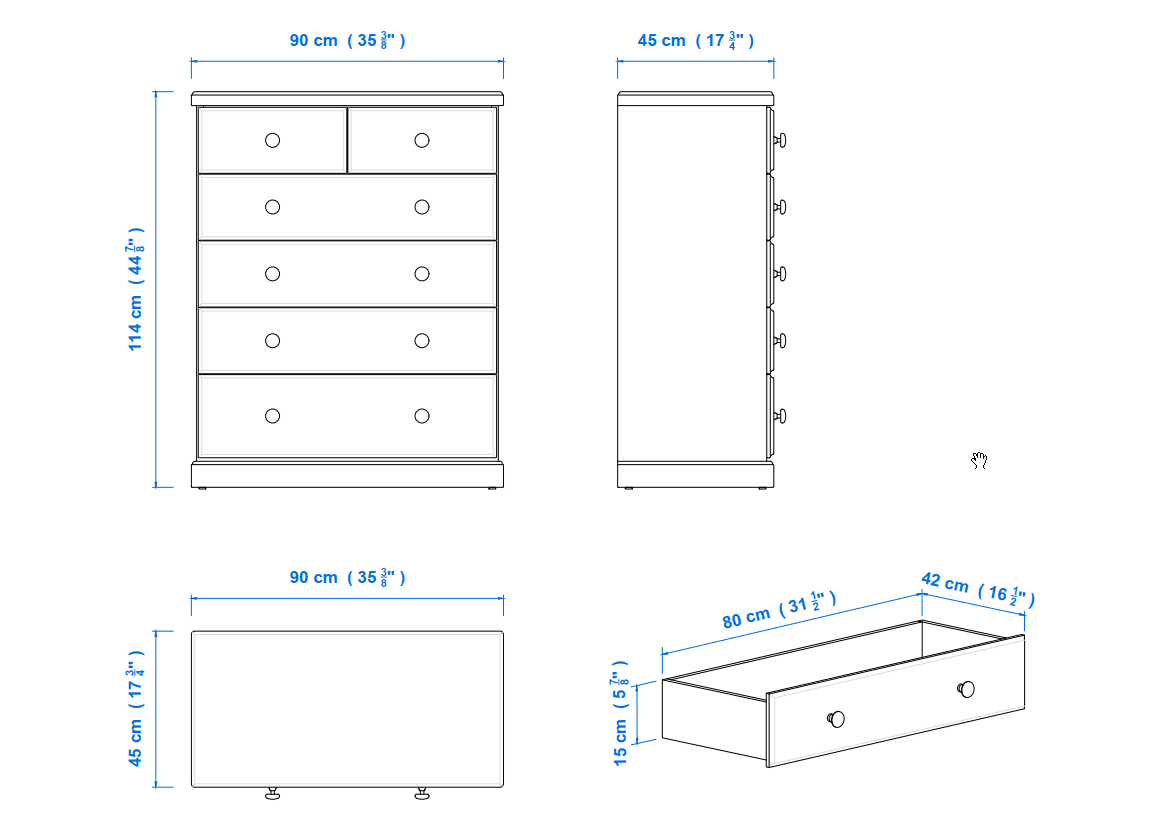 90 cm ( 35 $\frac{3}{8}$" )

45 cm ( 17 $\frac{3}{4}$" )

114 cm ( 44 $\frac{7}{8}$" )

90 cm ( 35 $\frac{3}{8}$" )

45 cm ( 17 $\frac{3}{4}$" )

80 cm ( 31 $\frac{1}{2}$" )

42 cm ( 16 $\frac{1}{2}$" )

15 cm ( 5 $\frac{7}{8}$" )