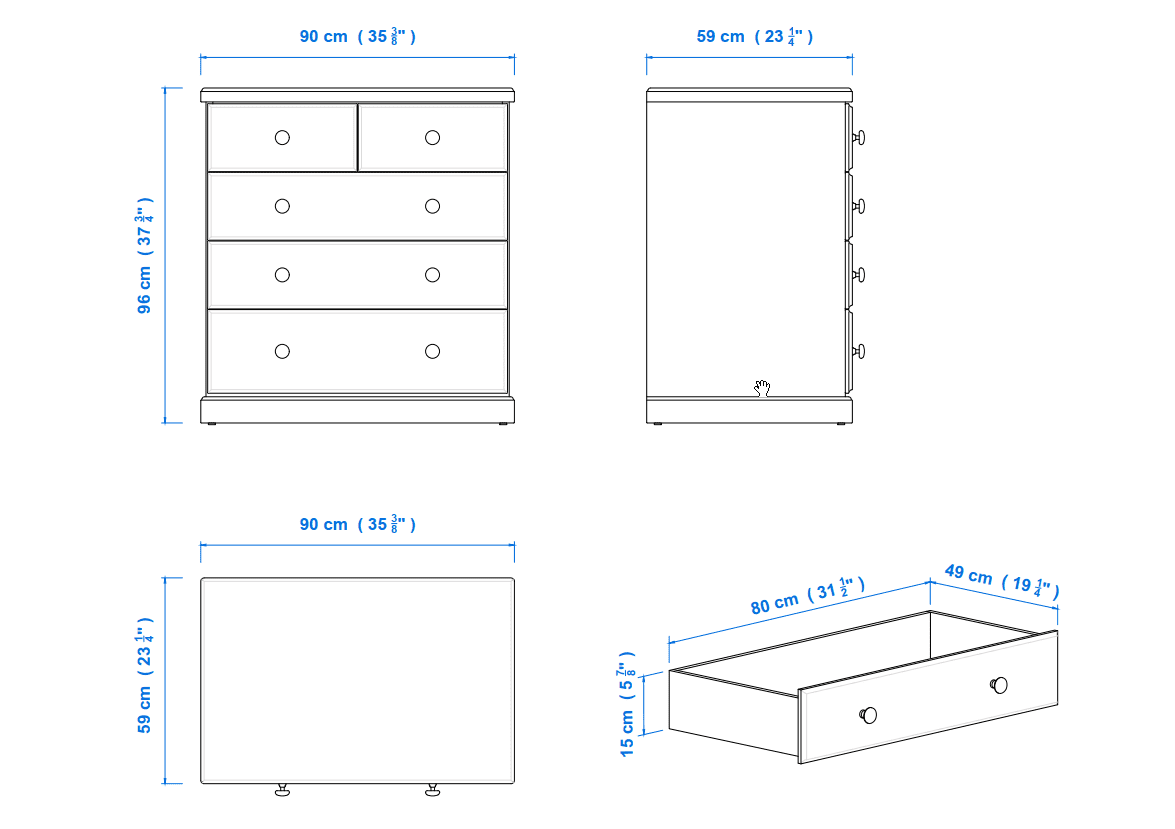 90 cm ( 35 $\frac{3}{8}$" )

59 cm ( 23 $\frac{1}{4}$" )

96 cm ( 37 $\frac{3}{4}$" )

90 cm ( 35 $\frac{3}{8}$" )

59 cm ( 23 $\frac{1}{4}$" )

80 cm ( 31 $\frac{1}{2}$" )

49 cm ( 19 $\frac{1}{4}$" )

15 cm ( 5 $\frac{7}{8}$" )