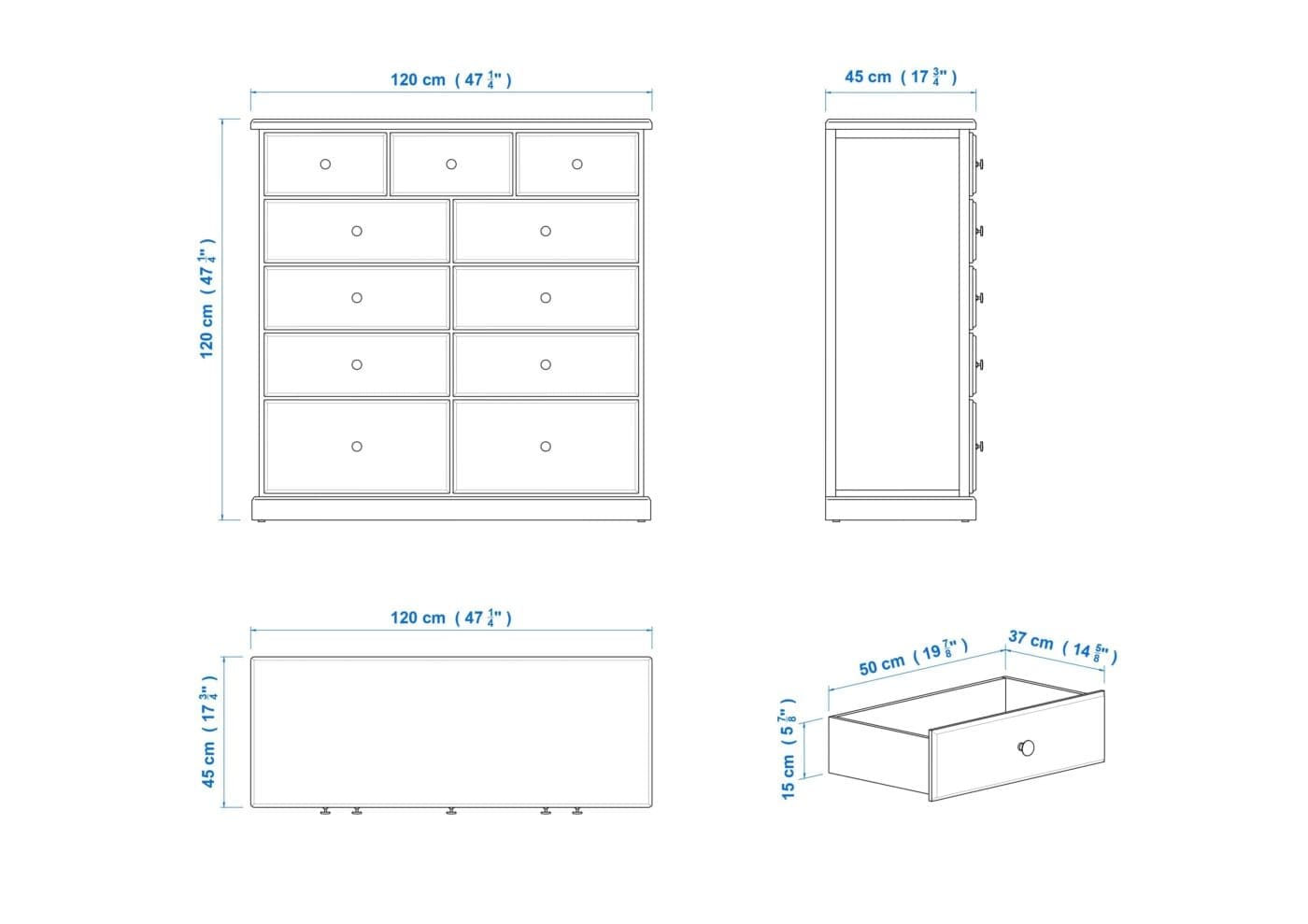 120 cm ( 47 $\frac{1}{4}$" )

45 cm ( 17 $\frac{3}{4}$" )

120 cm ( 47 $\frac{1}{4}$" )

120 cm ( 47 $\frac{1}{4}$" )

45 cm ( 17 $\frac{3}{4}$" )

50 cm ( 19 $\frac{7}{8}$" )

37 cm ( 14 $\frac{5}{8}$" )

15 cm ( 5 $\frac{7}{8}$" )