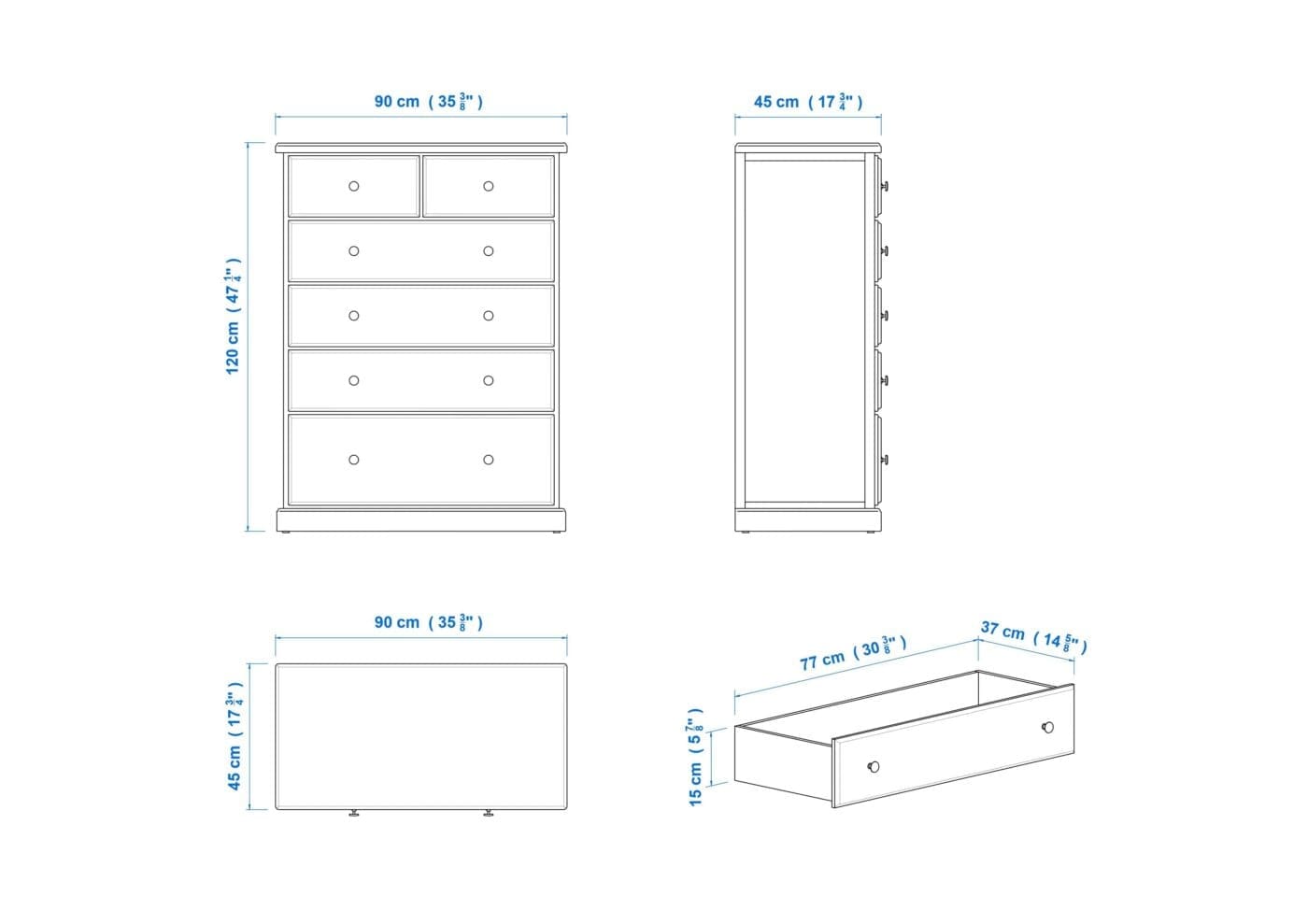 90 cm ( 35 $\frac{3}{8}$" )

45 cm ( 17 $\frac{3}{4}$" )

120 cm ( 47 $\frac{1}{4}$" )

90 cm ( 35 $\frac{3}{8}$" )

45 cm ( 17 $\frac{3}{4}$" )

77 cm ( 30 $\frac{3}{8}$" )

37 cm ( 14 $\frac{5}{8}$" )

15 cm ( 5 $\frac{7}{8}$" )